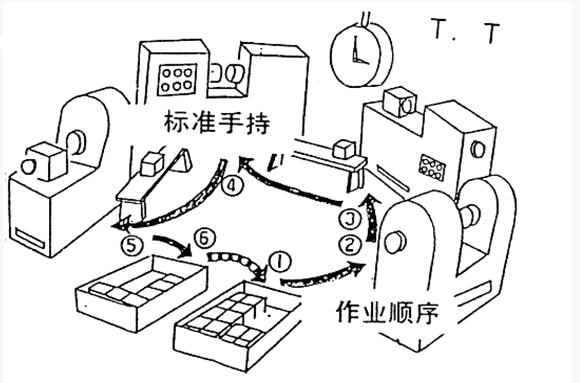 T. T

标准手持

④

③

②

⑤

⑥

①

作业顺序